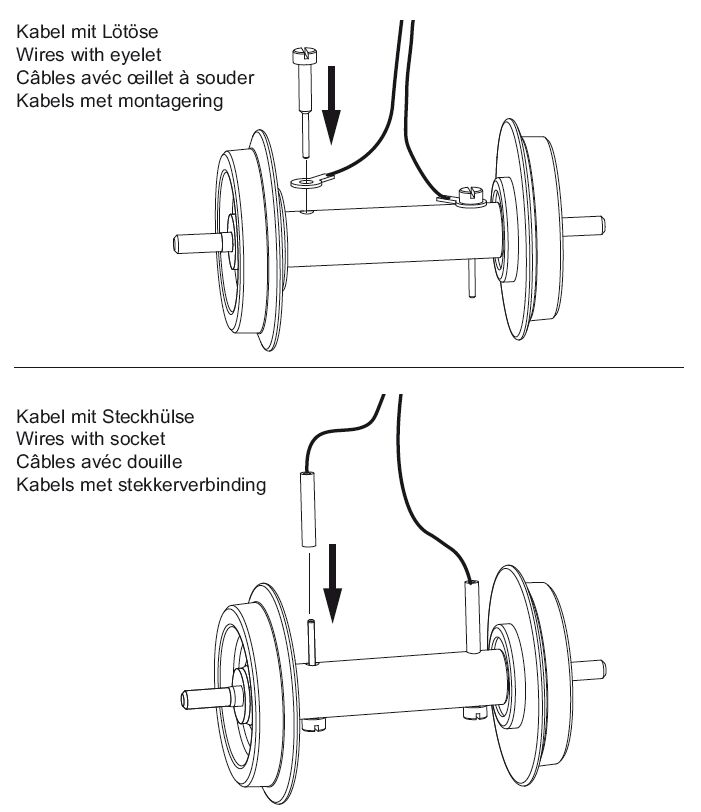 Kabel mit Lötöse
Wires with eyelet
Câbles avéc œillet à souder
Kabels met montagering

Kabel mit Steckhülse
Wires with socket
Câbles avéc douille
Kabels met stekkerverbinding